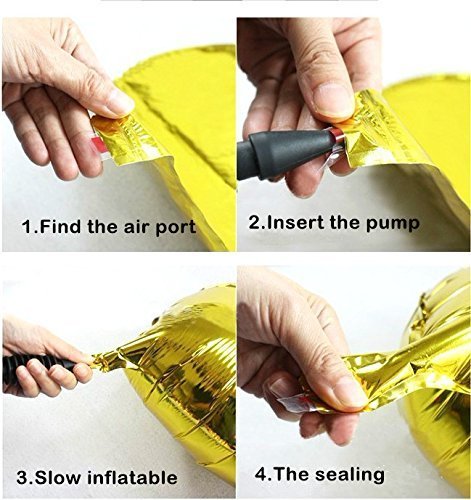 1.Find the air port

2.Insert the pump

3.Slow inflatable

4.The sealing