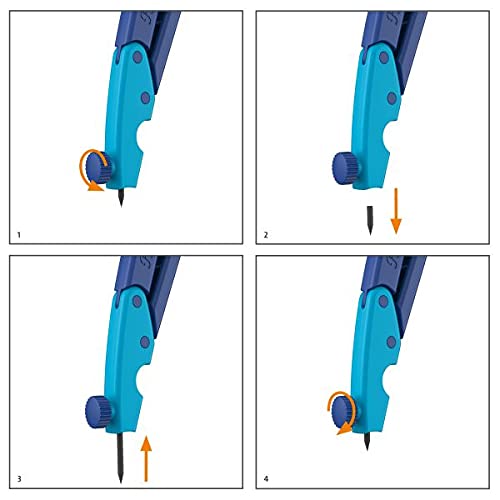 1

2

3

4